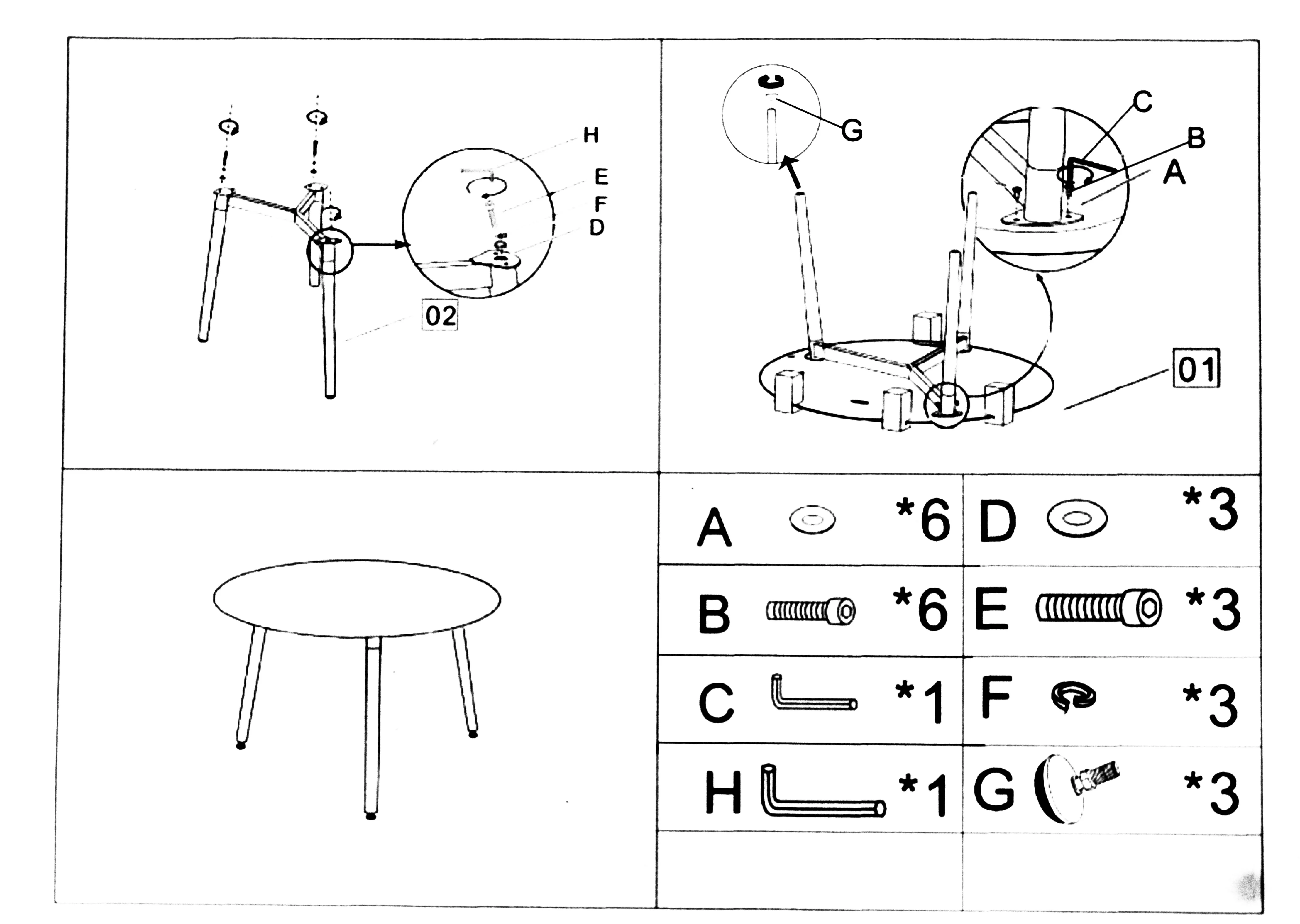 H
E
F
D
02

G
C
B
A
01

| A | *6 | D | *3 |
|---|---|---|---|
| B | *6 | E | *3 |
| C | *1 | F | *3 |
| H | *1 | G | *3 |