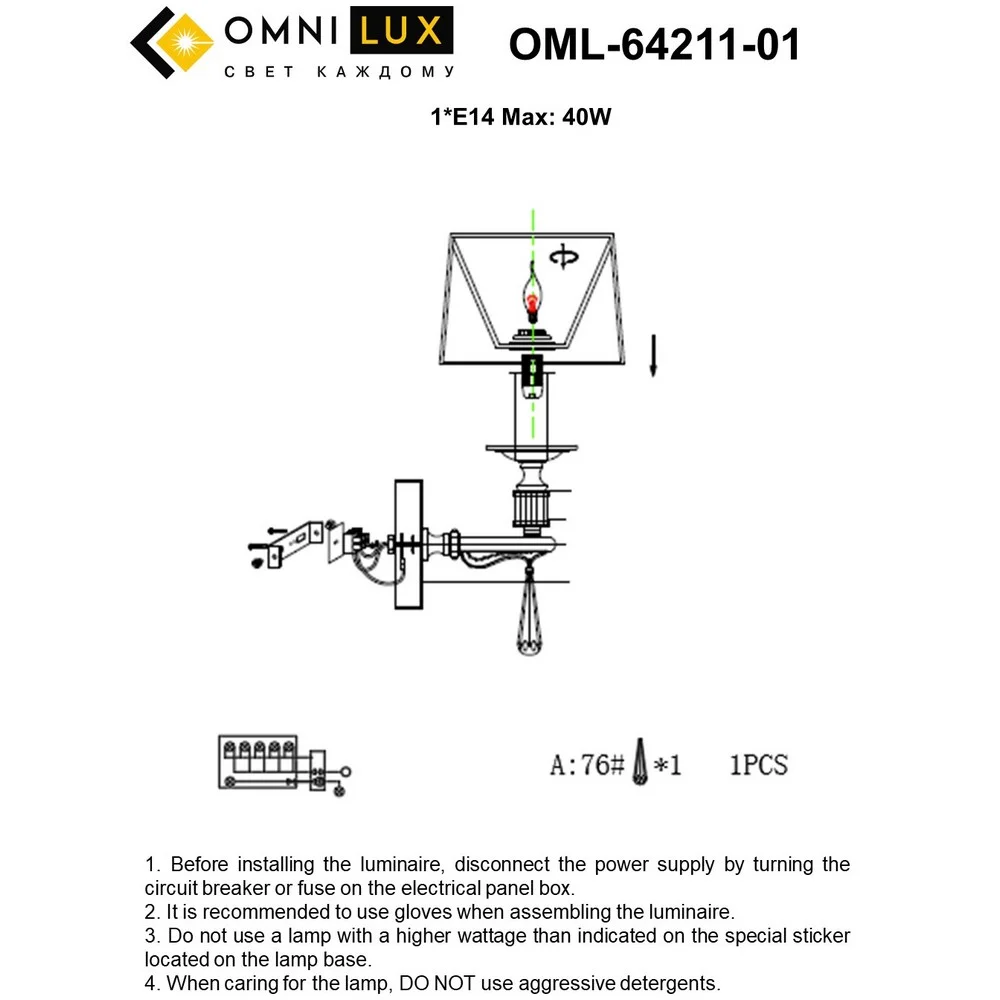 OMNI LUX
СВЕТ КАЖДОМУ

OML-64211-01

1*E14 Max: 40W

A:76# *1 1PCS

1. Before installing the luminaire, disconnect the power supply by turning the circuit breaker or fuse on the electrical panel box.
2. It is recommended to use gloves when assembling the luminaire.
3. Do not use a lamp with a higher wattage than indicated on the special sticker located on the lamp base.
4. When caring for the lamp, DO NOT use aggressive detergents.