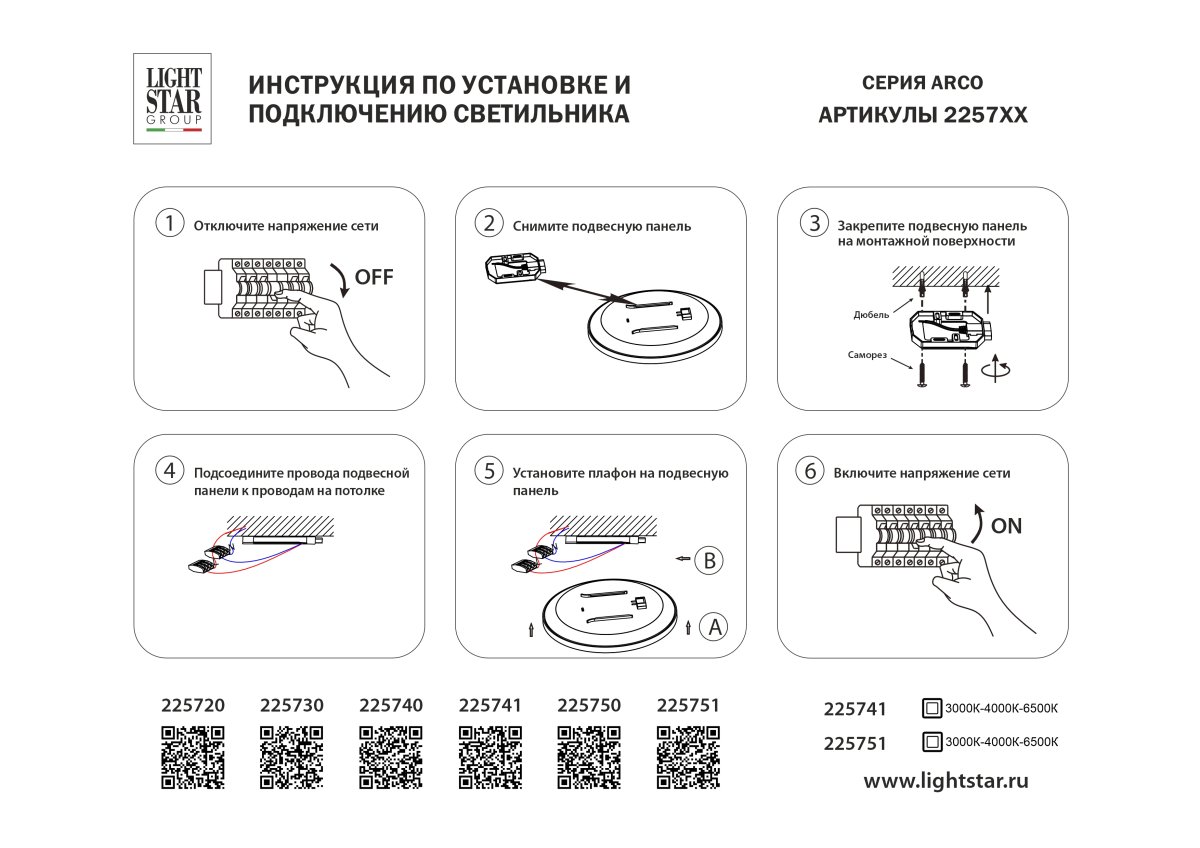 LIGHT STAR GROUP

ИНСТРУКЦИЯ ПО УСТАНОВКЕ И ПОДКЛЮЧЕНИЮ СВЕТИЛЬНИКА

СЕРИЯ ARCO
АРТИКУЛЫ 2257XX

1 Отключите напряжение сети

OFF

2 Снимите подвесную панель

3 Закрепите подвесную панель на монтажной поверхности

Дюбель

Саморез

4 Подсоедините провода подвесной панели к проводам на потолке

5 Установите плафон на подвесную панель

B

A

6 Включите напряжение сети

ON

225720 225730 225740 225741 225750 225751

225741 3000K-4000K-6500K
225751 3000K-4000K-6500K

www.lightstar.ru