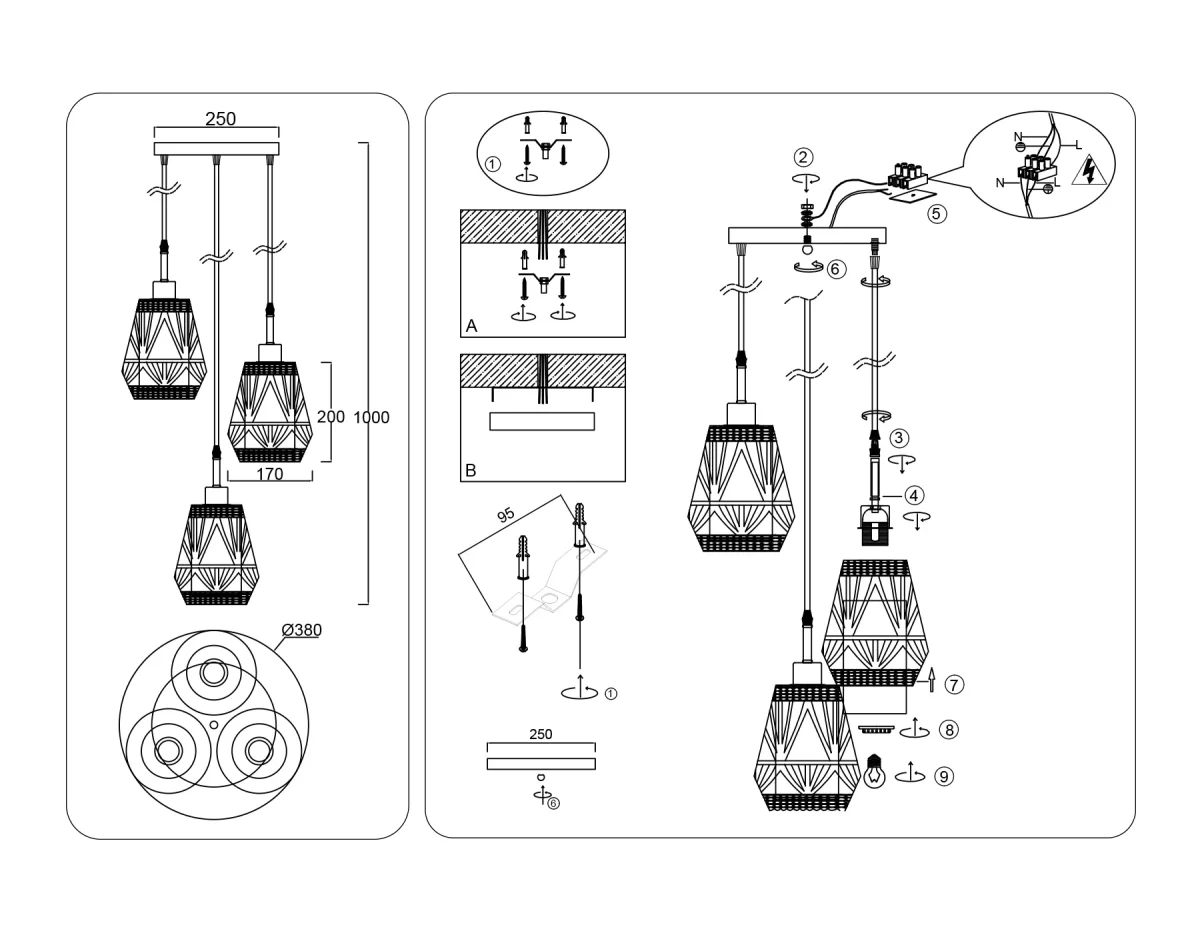 250

200

1000

170

Ø380

①

A

B

95

①

250

⑥

②

N

L

N

L

⑤

⑥

③

④

⑦

⑧

⑨